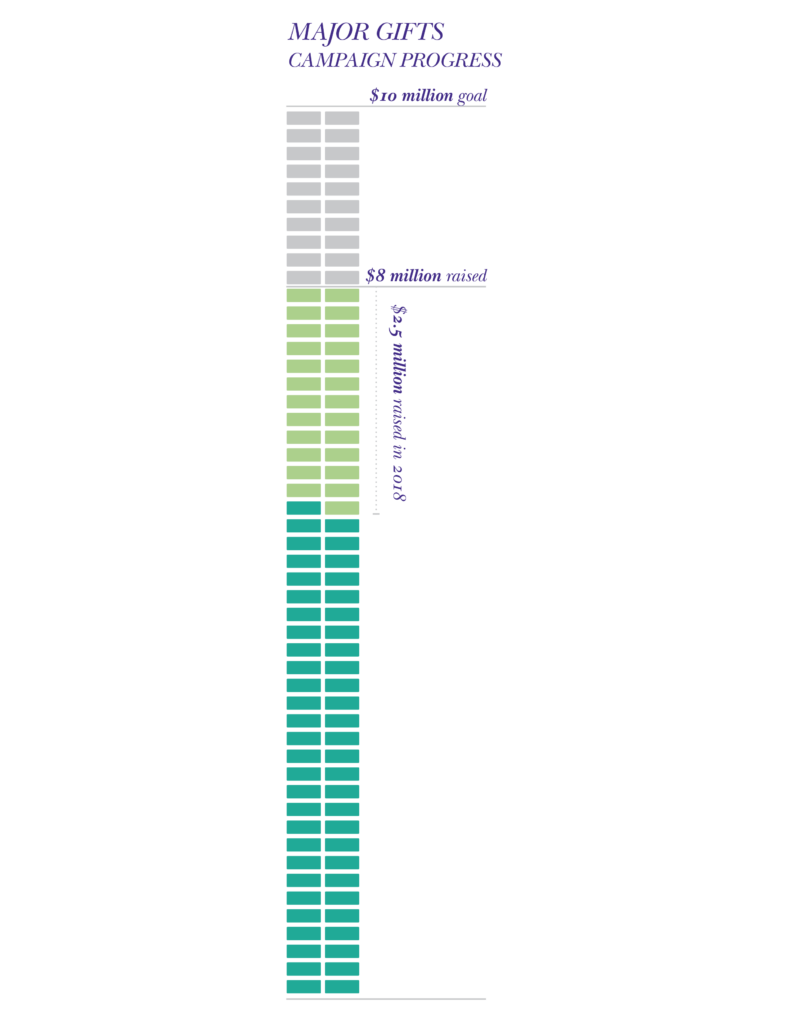 MAJOR GIFTS
CAMPAIGN PROGRESS

$10 million goal

$8 million raised

$2.5 million raised in 2018